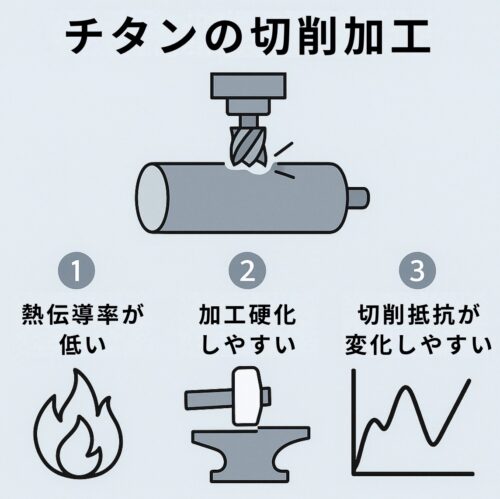 チタンの切削加工

1
熱伝導率が低い

2
加工硬化しやすい

3
切削抵抗が変化しやすい