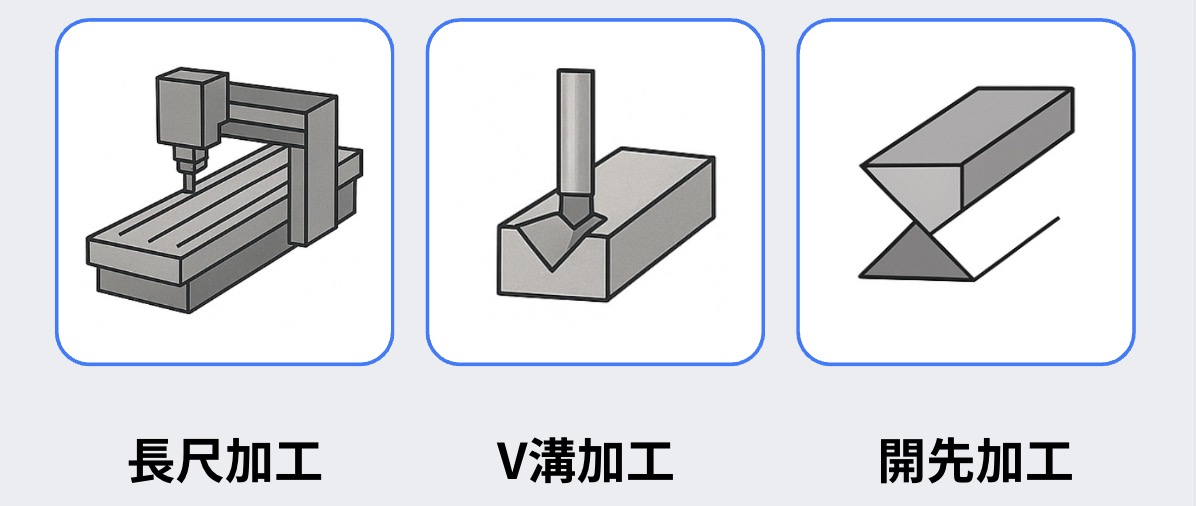 長尺加工

V溝加工

開先加工