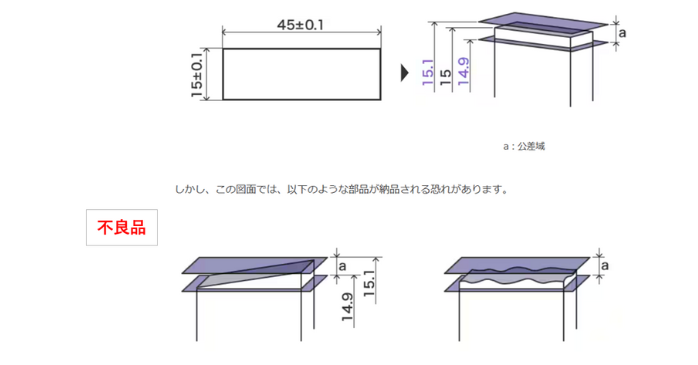 45±0.1

15±0.1

15.1 15 14.9

a

a：公差域

しかし、この図面では、以下のような部品が納品される恐れがあります。

不良品

a

14.9 15.1

a